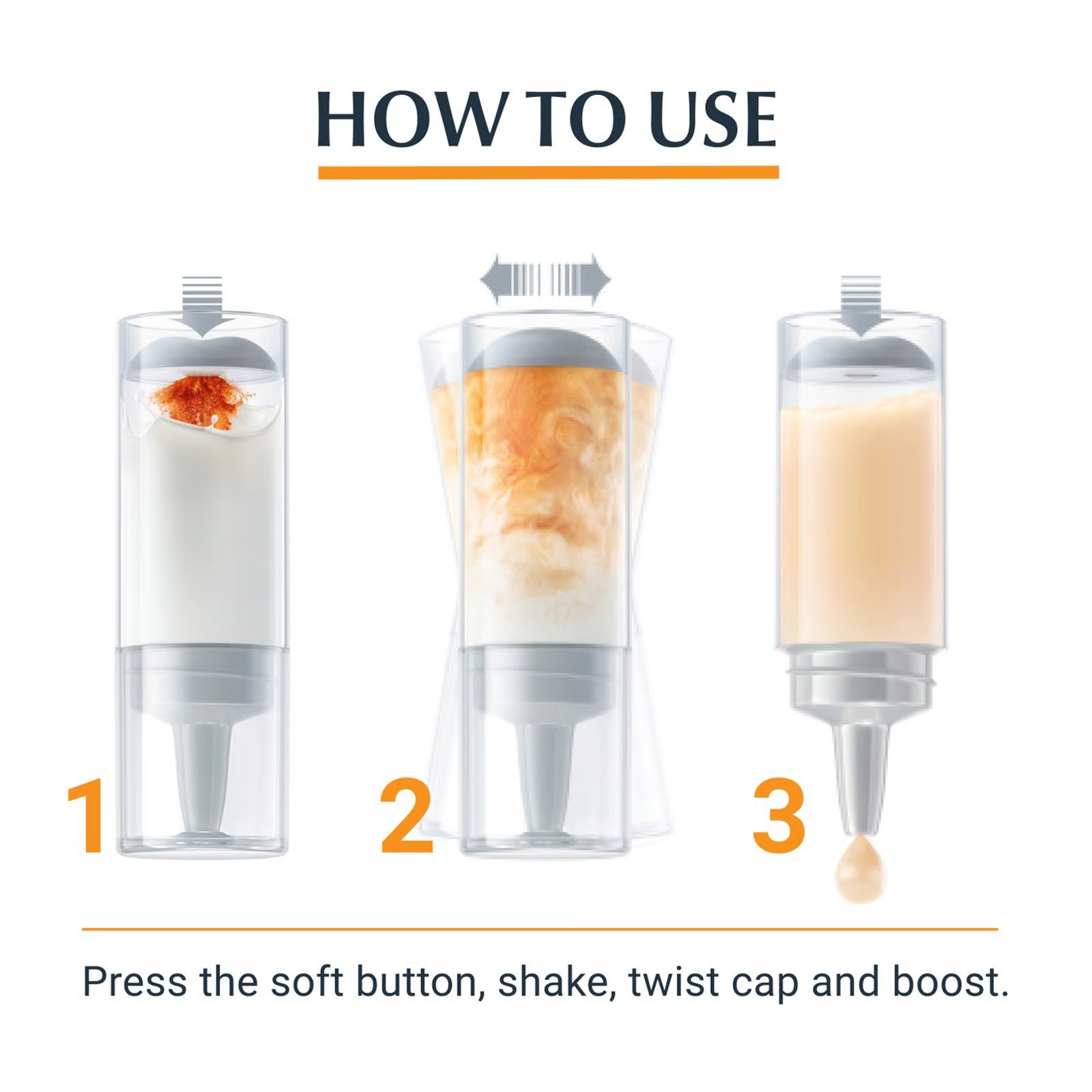 HOW TO USE

1

2

3

Press the soft button, shake, twist cap and boost.